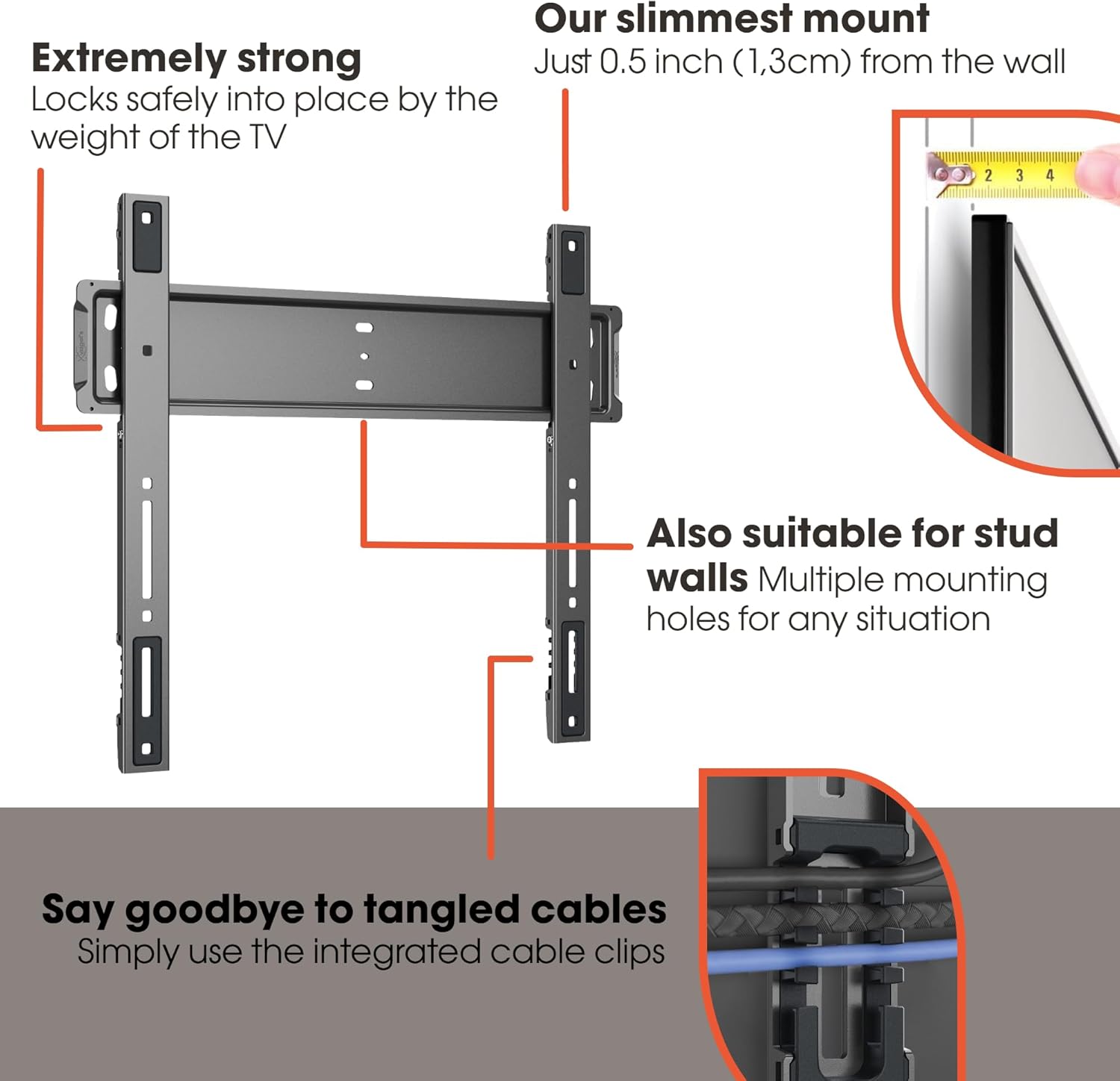 Extremely strong
Locks safely into place by the weight of the TV

Our slimmest mount
Just 0.5 inch (1,3cm) from the wall

2 3 4

Also suitable for stud walls Multiple mounting holes for any situation

Say goodbye to tangled cables
Simply use the integrated cable clips