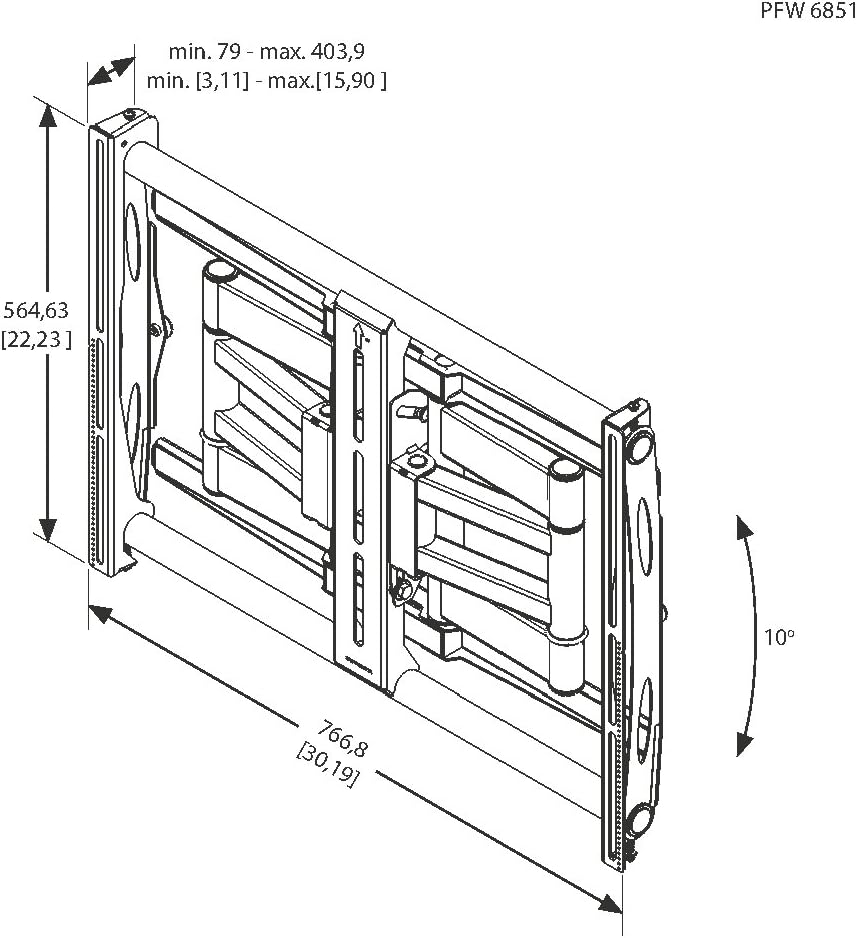 PFW 6851

min. 79 - max. 403,9
min. [3,11] - max.[15,90 ]

564,63
[22,23 ]

10°

766,8
[30,19]